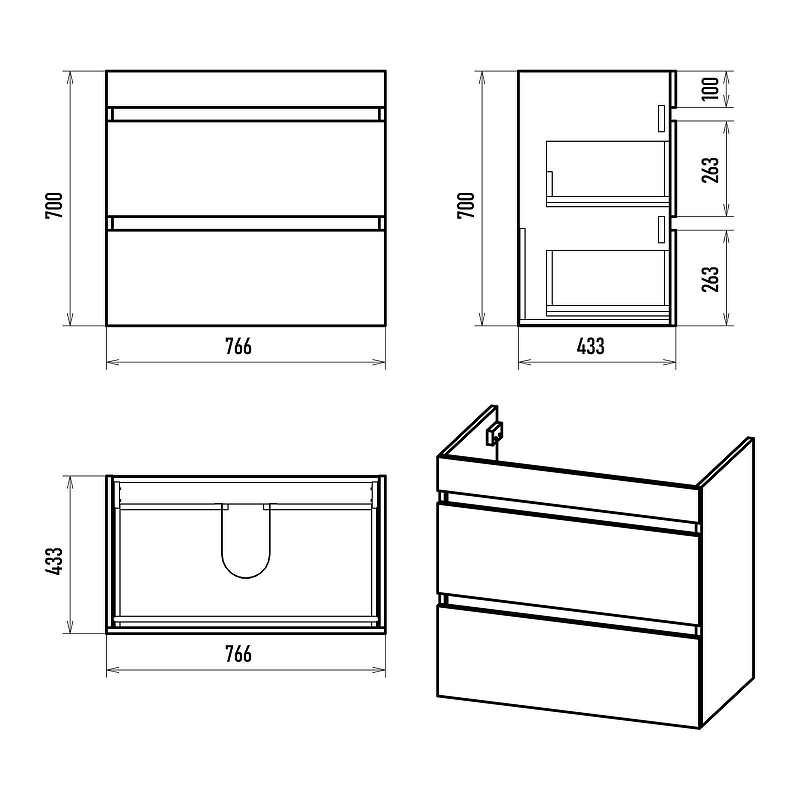 700
766
700
100
263
263
433
433
766