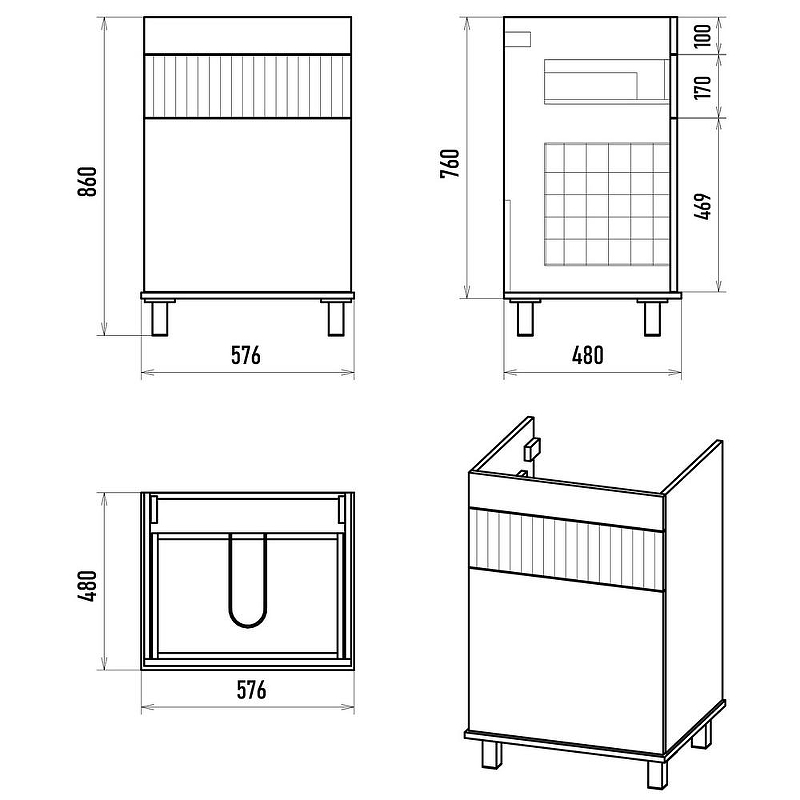 860

576

760

100

170

469

480

480

576