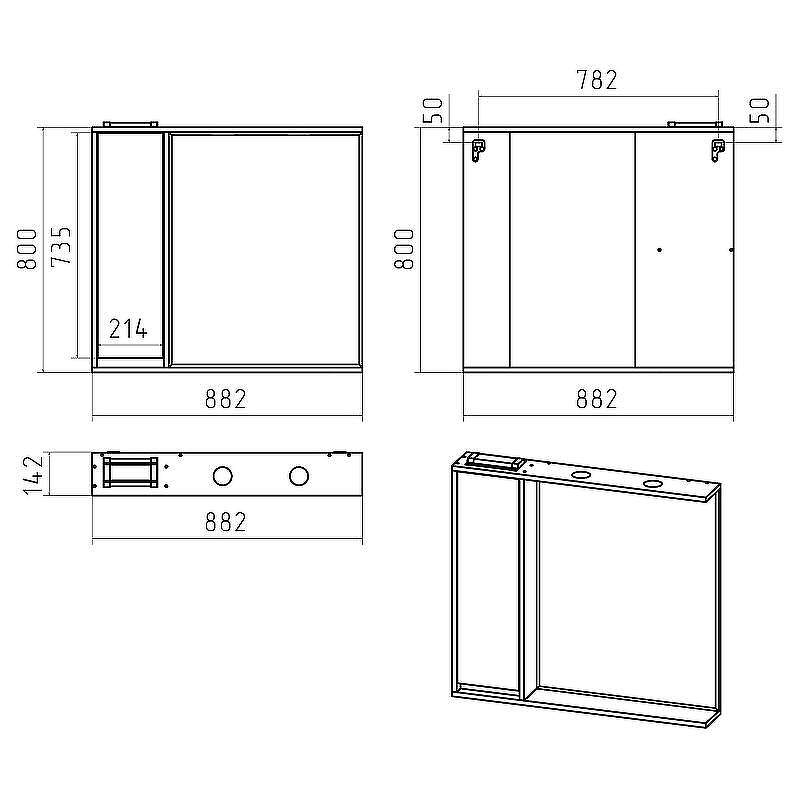 800
735
214
882
782
50
50
800
882
142
882