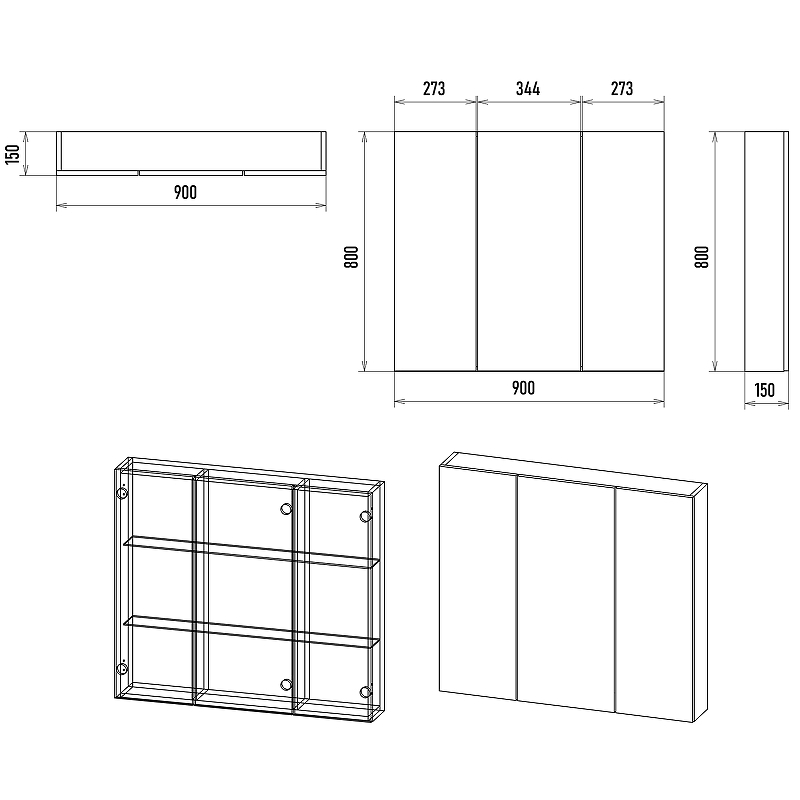 150
900
273
344
273
800
900
800
150