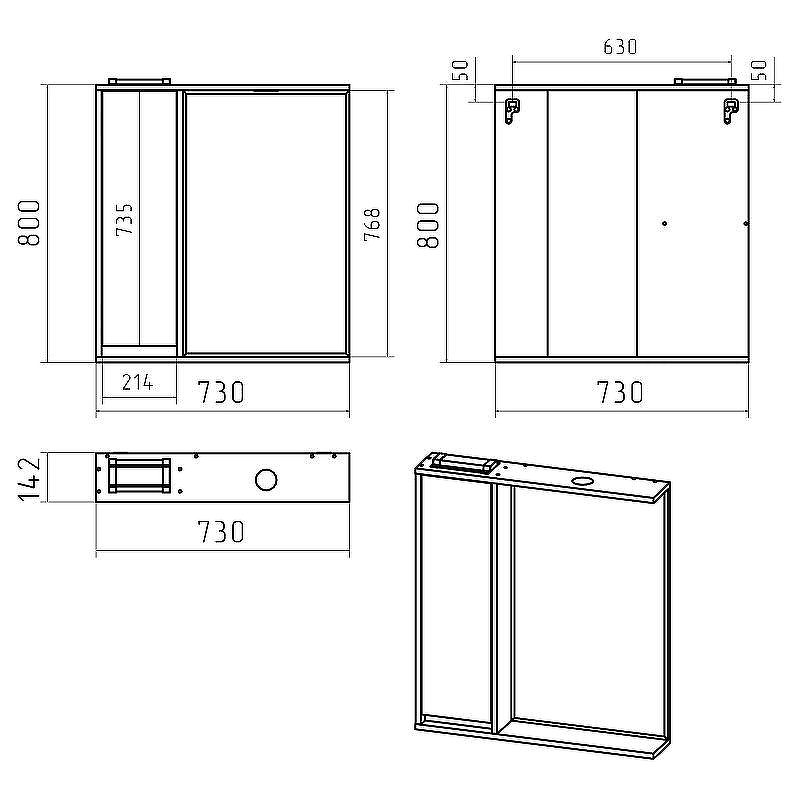 800
735
768
214
730
50
630
50
800
730
142
730