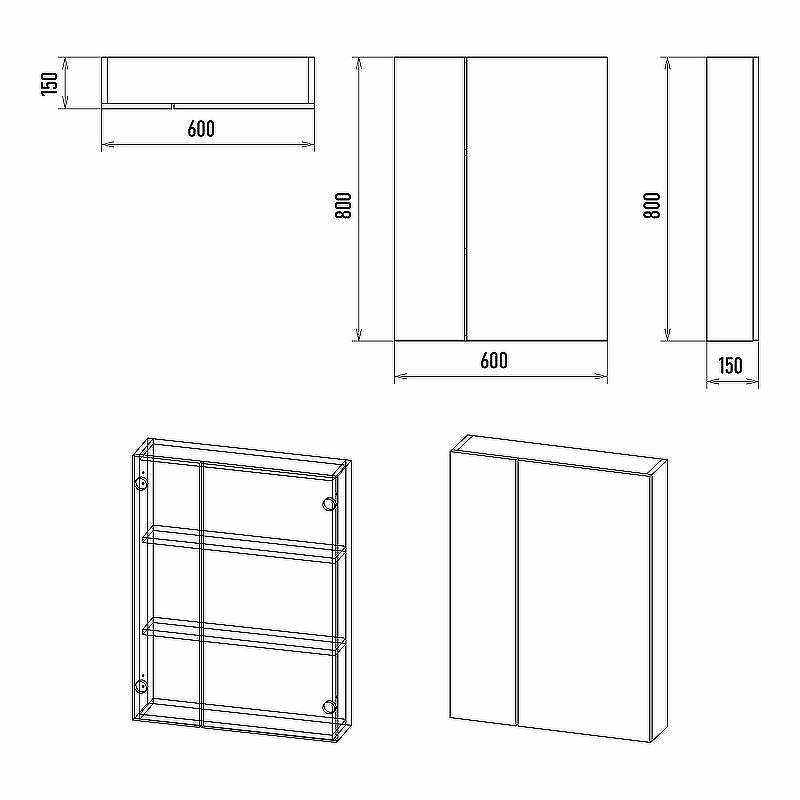 150
600
800
600
800
150