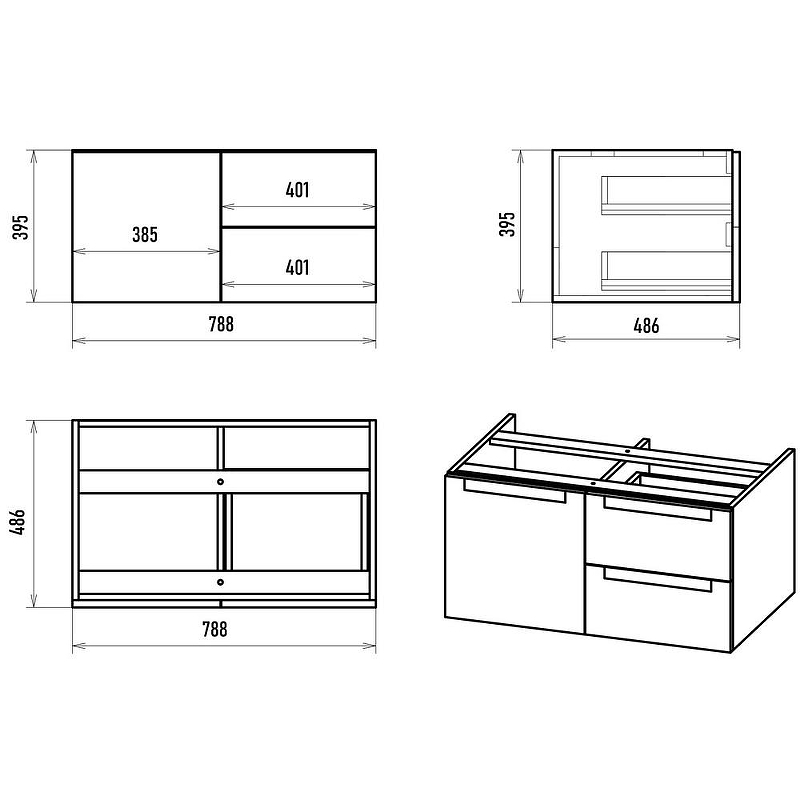 395
385
401
401
788
395
486
486
788