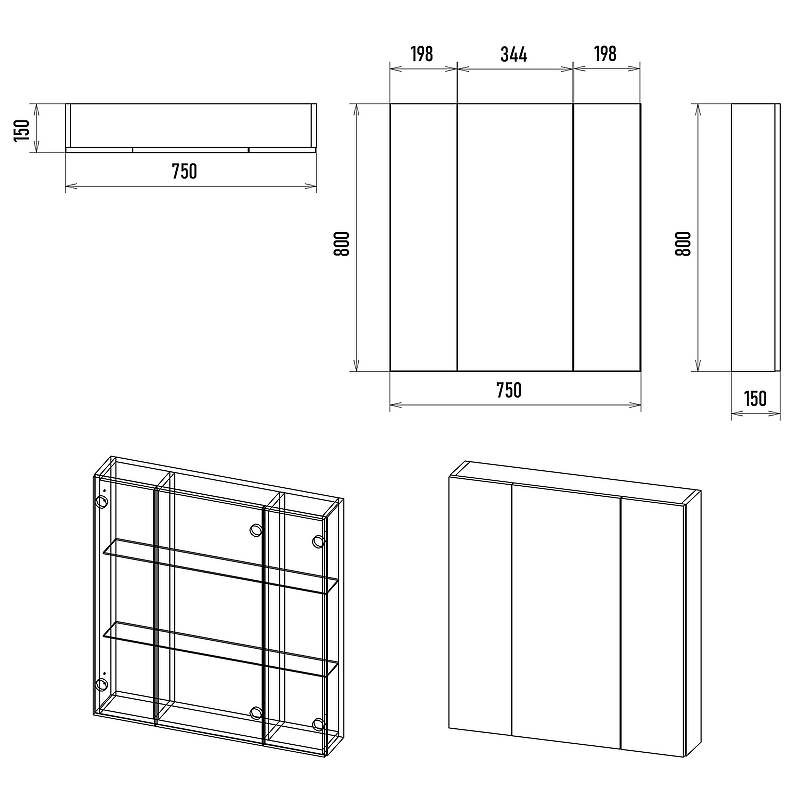 150
750
198
344
198
800
750
800
150