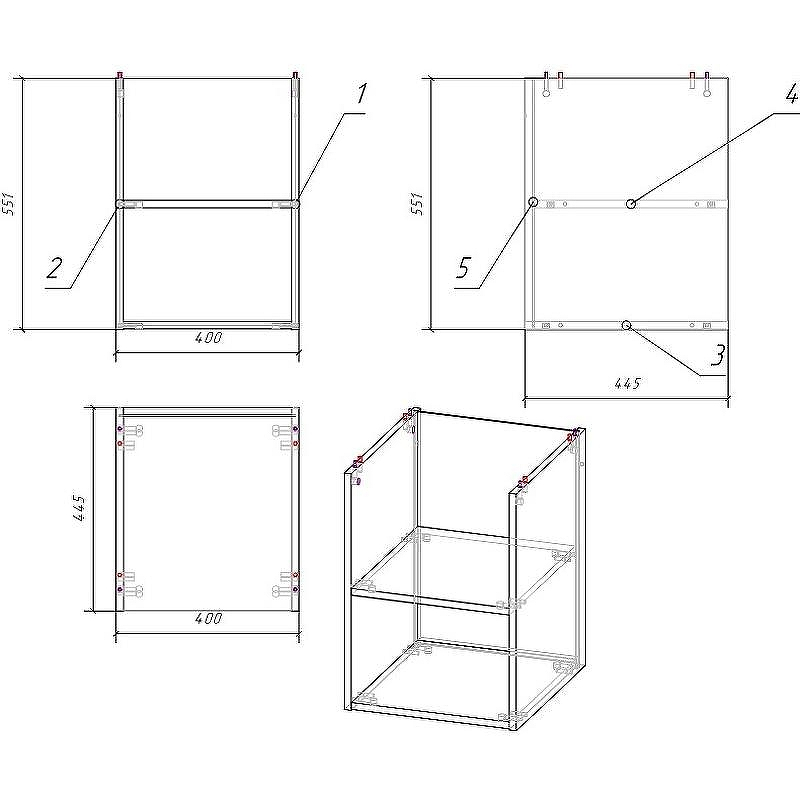 551

1

2

400

551

4

5

3

445

445

400