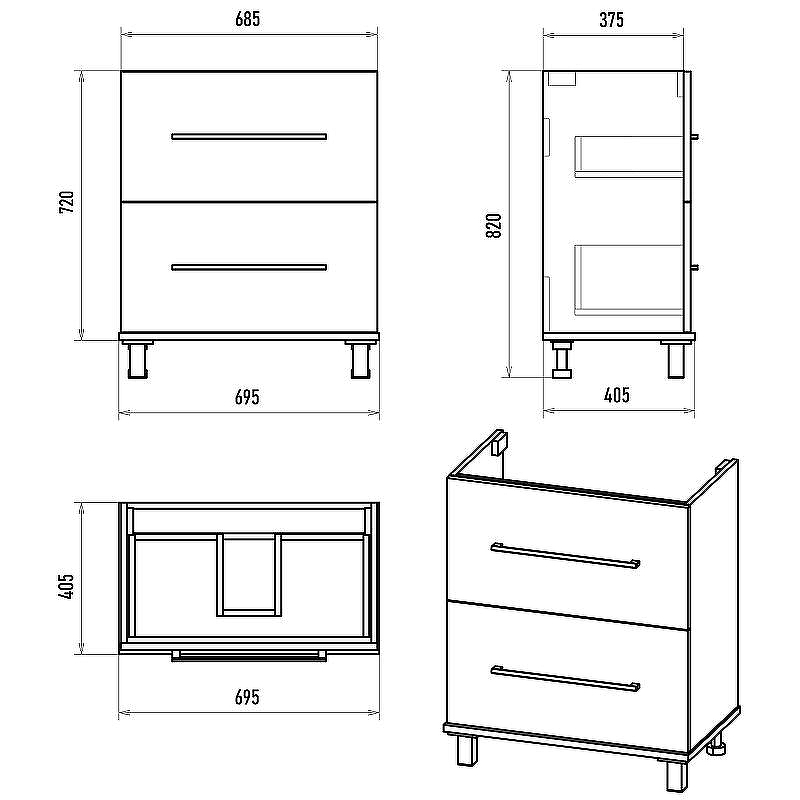 685

720

695

375

820

405

405

695