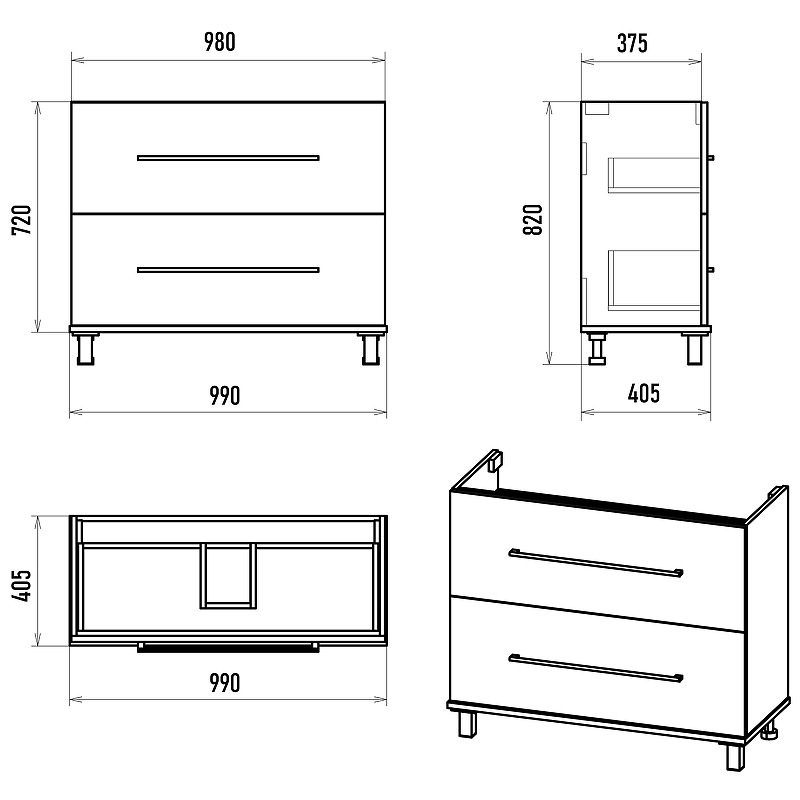 980
720
990
375
820
405
405
990