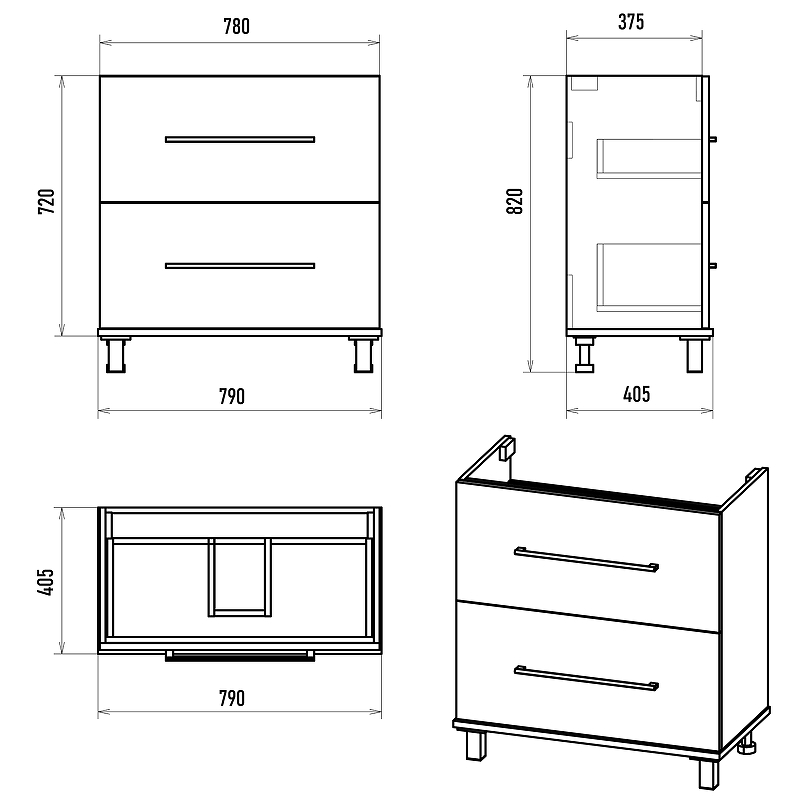 780
720
790
375
820
405
405
790