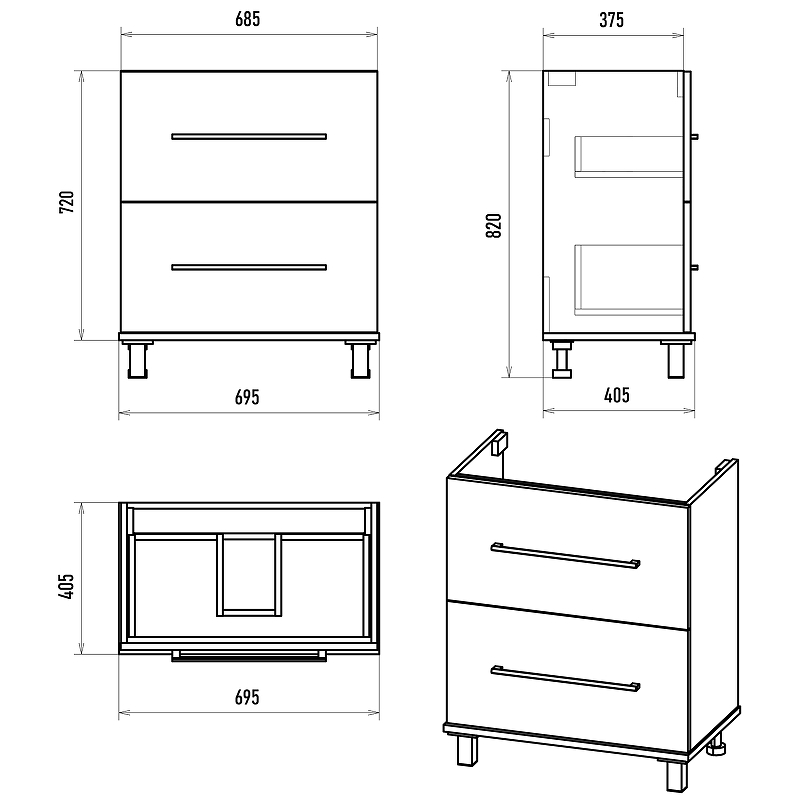 685

720

695

375

820

405

405

695