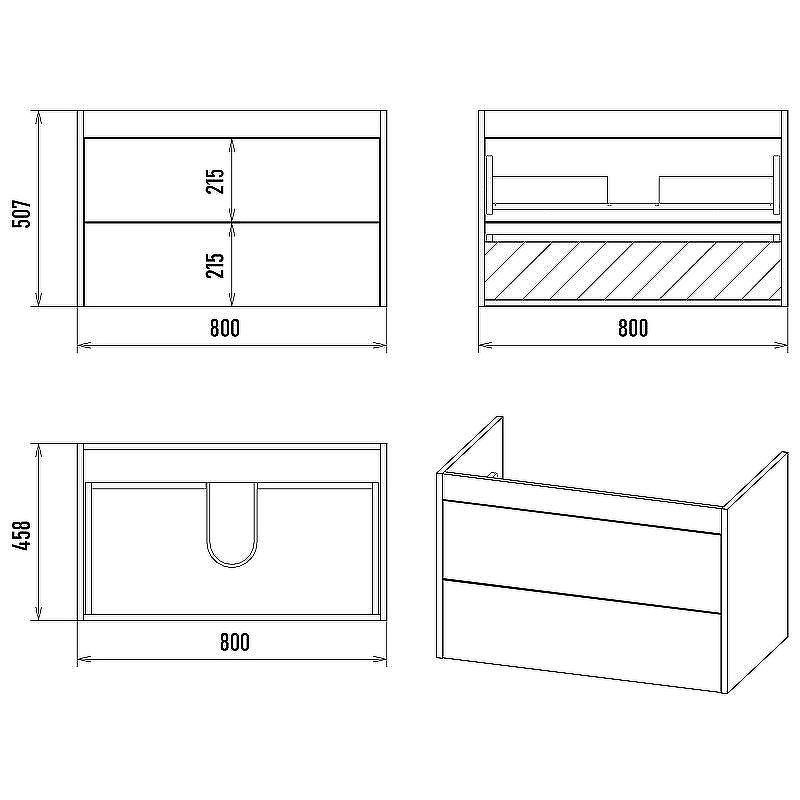 507
215
215
800
800
458
800