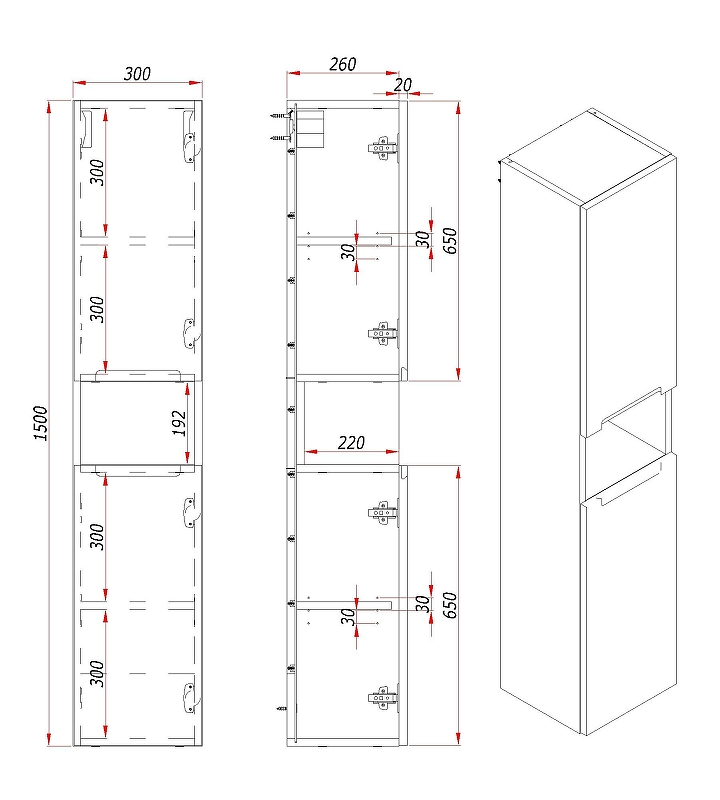 300
1500
300
300
192
300
300
260
20
30
30
650
220
30
30
650