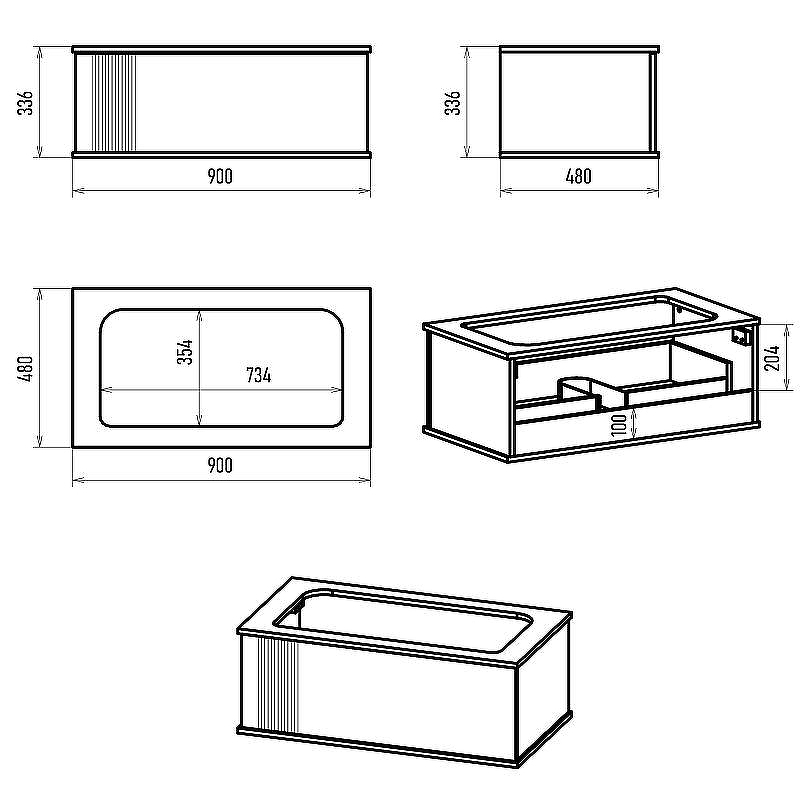 336
900
336
480
480
354
734
900
204
100