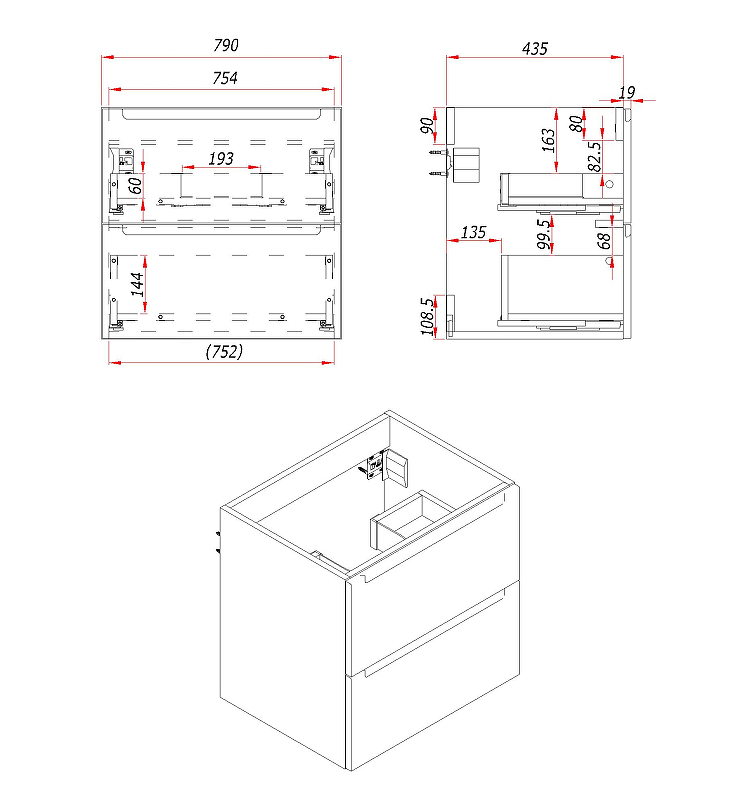 790
754
193
60
144
(752)
435
19
90
163
80
82.5
135
99.5
68
108.5