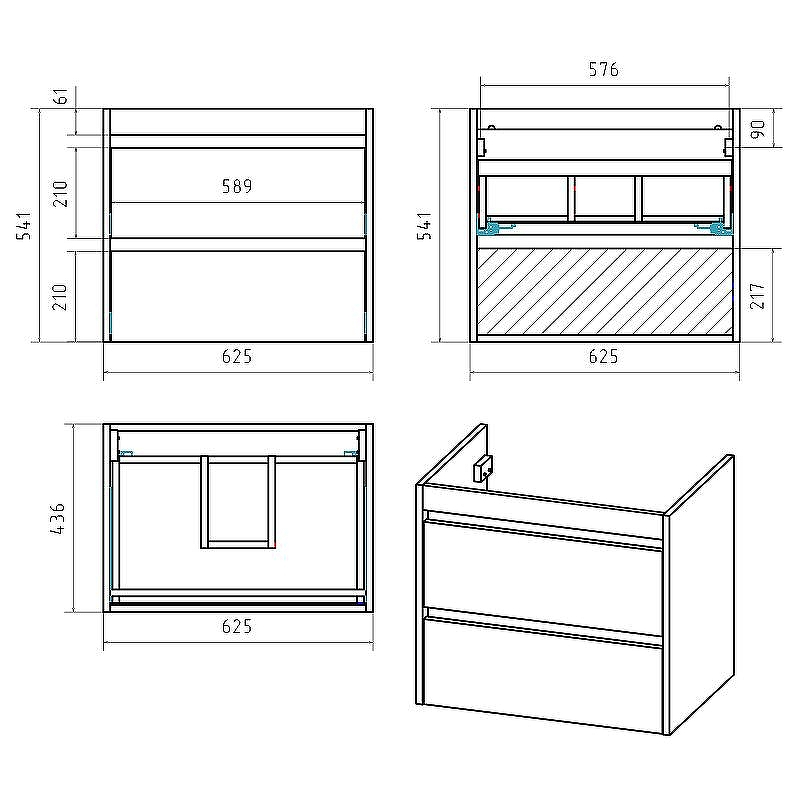 61
541
210
589
210
625
576
90
541
217
625
436
625