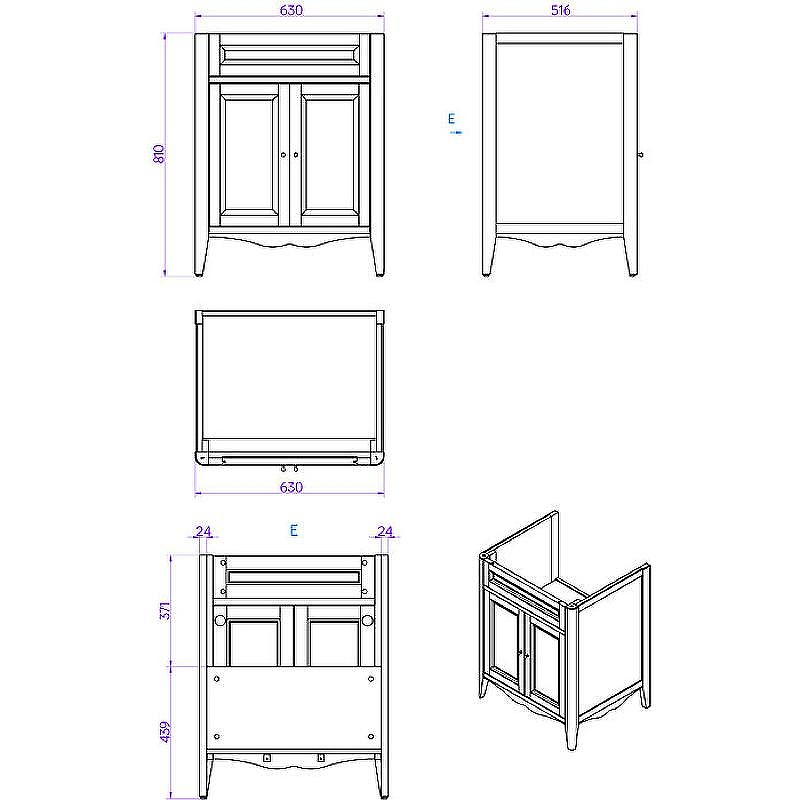 630

516

810

E

630

24

E

24

371

439