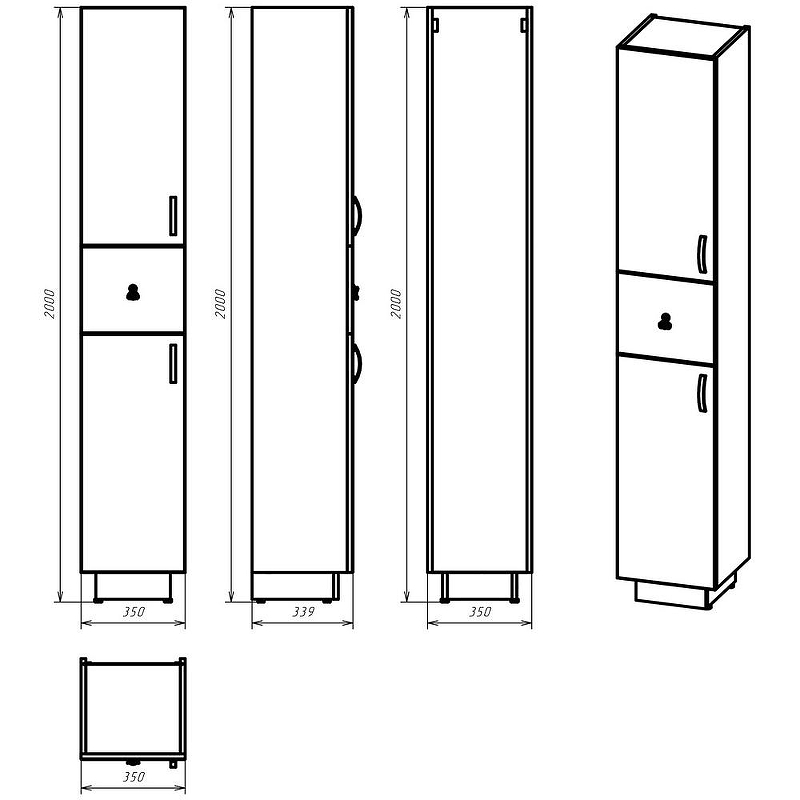 2000

350

2000

339

2000

350

350