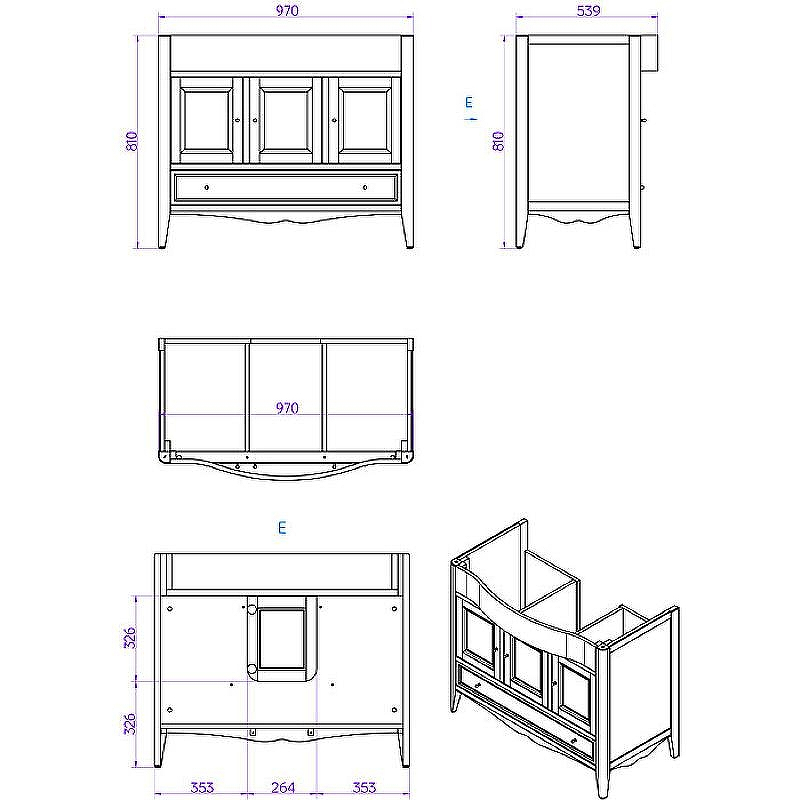 970
539
810
E
810
970
E
326
326
353
264
353