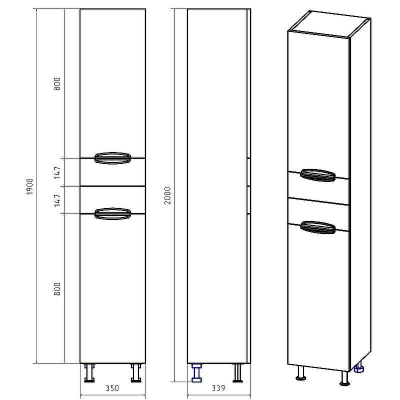 1900
800
147
147
800
350
2000
339