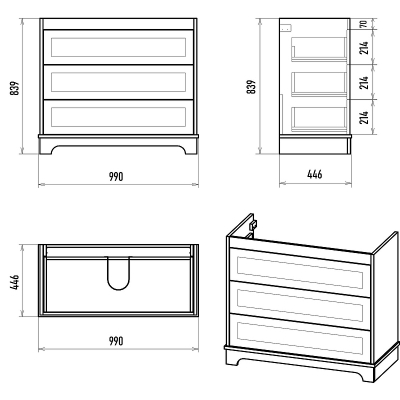 839

990

839

70

214

214

214

446

446

990