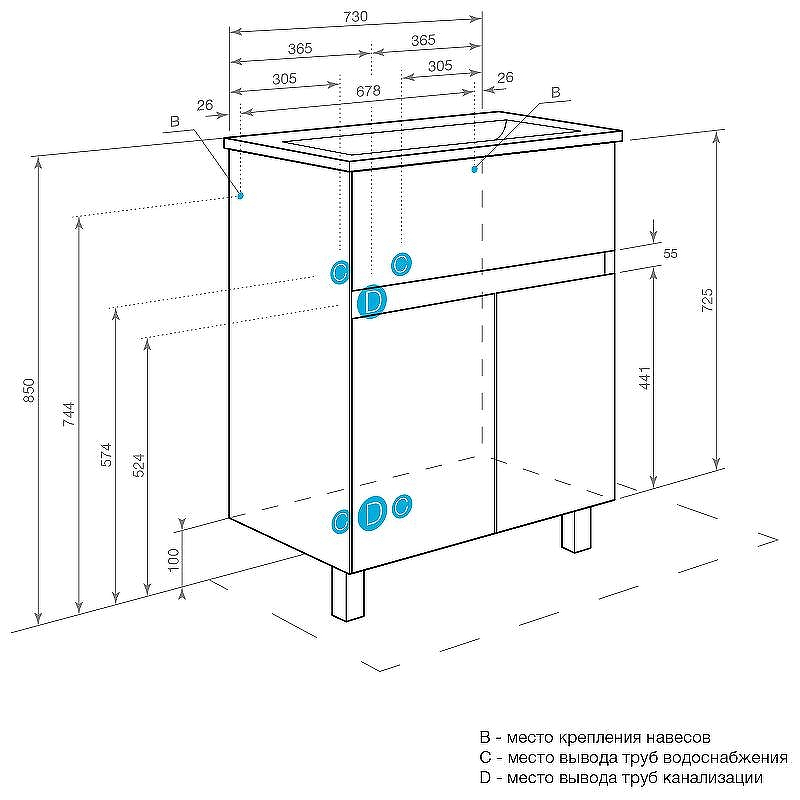 730
365
365
305
305
26
678
26
B
B
C
C
D
55
725
441
850
744
574
524
100
C
D
C

B - место крепления навесов
C - место вывода труб водоснабжения
D - место вывода труб канализации