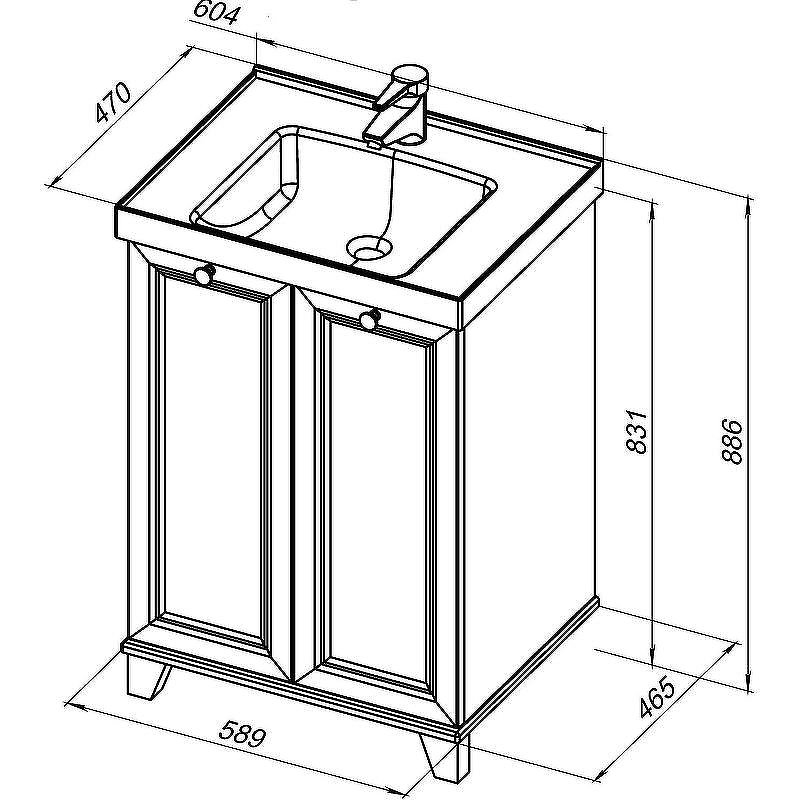 604
470
831
886
465
589