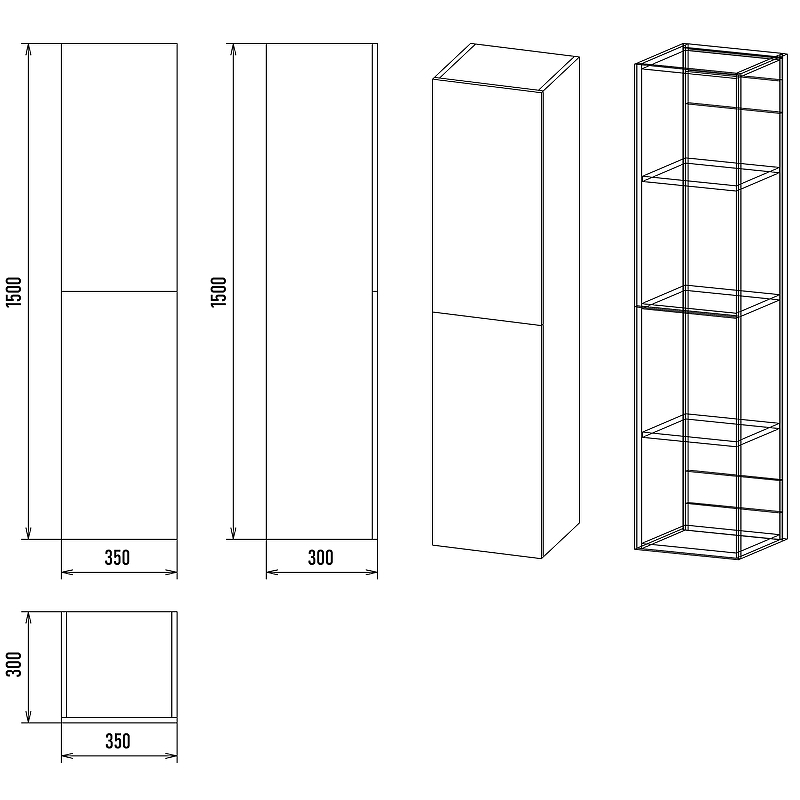 1500
350
1500
300
300
350