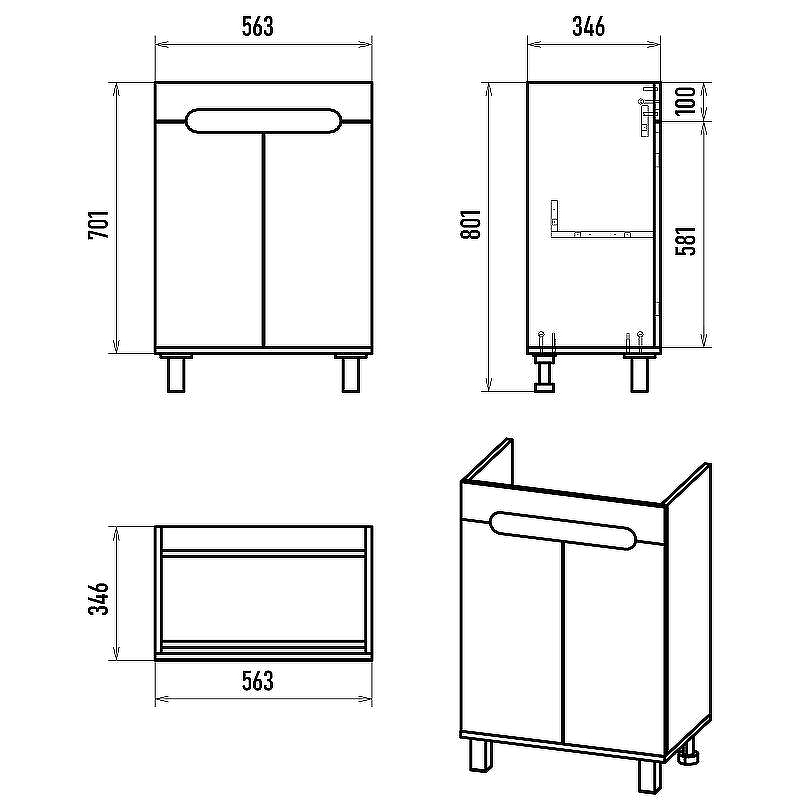 563
701
346
801
100
581
346
563