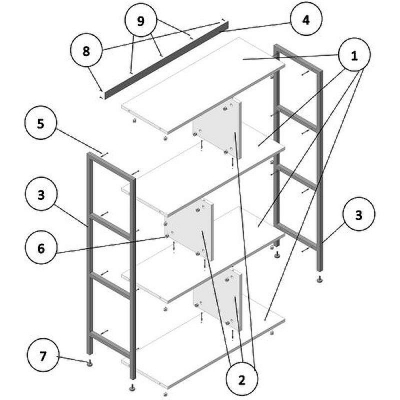 9
4
8
1
5
3
3
6
7
2